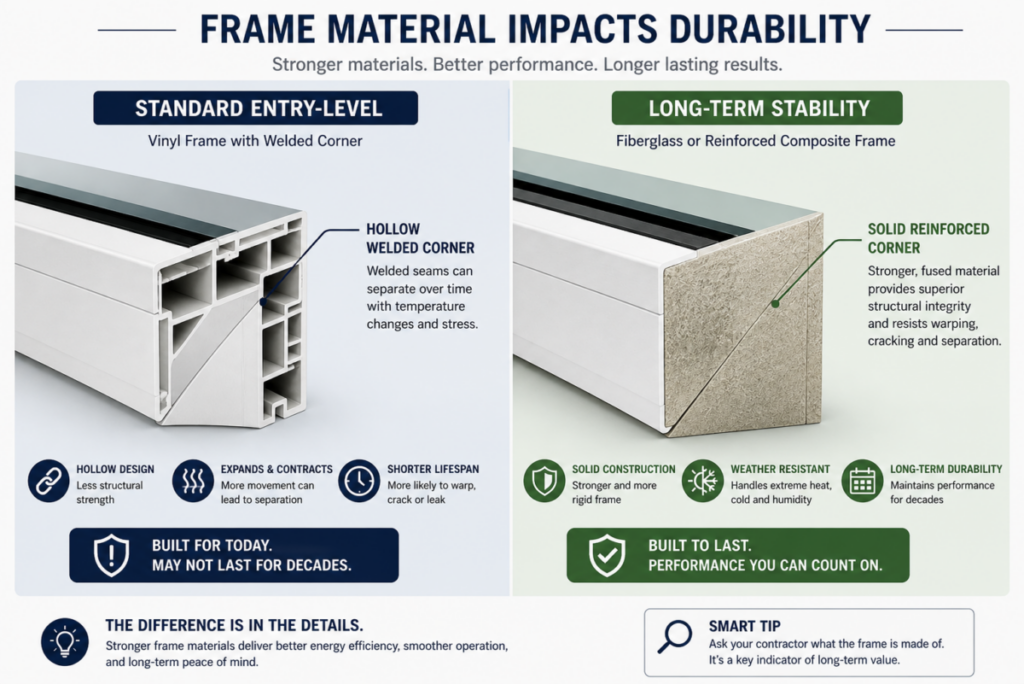 FRAME MATERIAL IMPACTS DURABILITY

Stronger materials. Better performance. Longer lasting results.

STANDARD ENTRY-LEVEL

Vinyl Frame with Welded Corner

HOLLOW WELDED CORNER

Welded seams can separate over time with temperature changes and stress.

HOLLOW DESIGN
Less structural strength

EXPANDS & CONTRACTS
More movement can lead to separation

SHORTER LIFESPAN
More likely to warp, crack or leak

BUILT FOR TODAY.
MAY NOT LAST FOR DECADES.

LONG-TERM STABILITY

Fiberglass or Reinforced Composite Frame

SOLID REINFORCED CORNER

Stronger, fused material provides superior structural integrity and resists warping, cracking and separation.

SOLID CONSTRUCTION
Stronger and more rigid frame

WEATHER RESISTANT
Handles extreme heat, cold and humidity

LONG-TERM DURABILITY
Maintains performance for decades

BUILT TO LAST.
PERFORMANCE YOU CAN COUNT ON.

THE DIFFERENCE IS IN THE DETAILS.

Stronger frame materials deliver better energy efficiency, smoother operation, and long-term peace of mind.

SMART TIP

Ask your contractor what the frame is made of. It's a key indicator of long-term value.